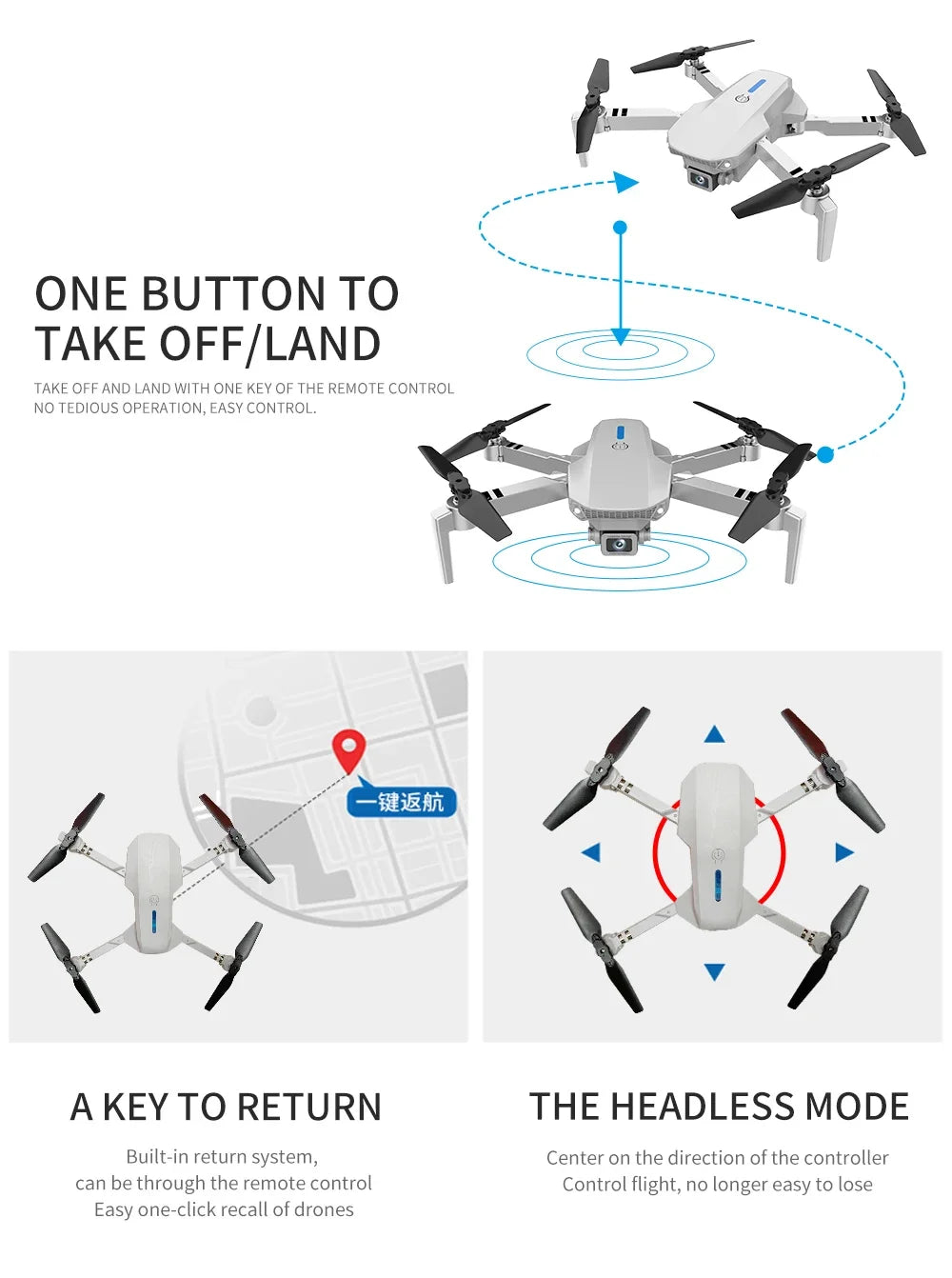 ONE BUTTON TO TAKE OFF/LAND

TAKE OFF AND LAND WITH ONE KEY OF THE REMOTE CONTROL
NO TEDIOUS OPERATION, EASY CONTROL.

一键返航

A KEY TO RETURN

Built-in return system,
can be through the remote control
Easy one-click recall of drones

THE HEADLESS MODE

Center on the direction of the controller
Control flight, no longer easy to lose